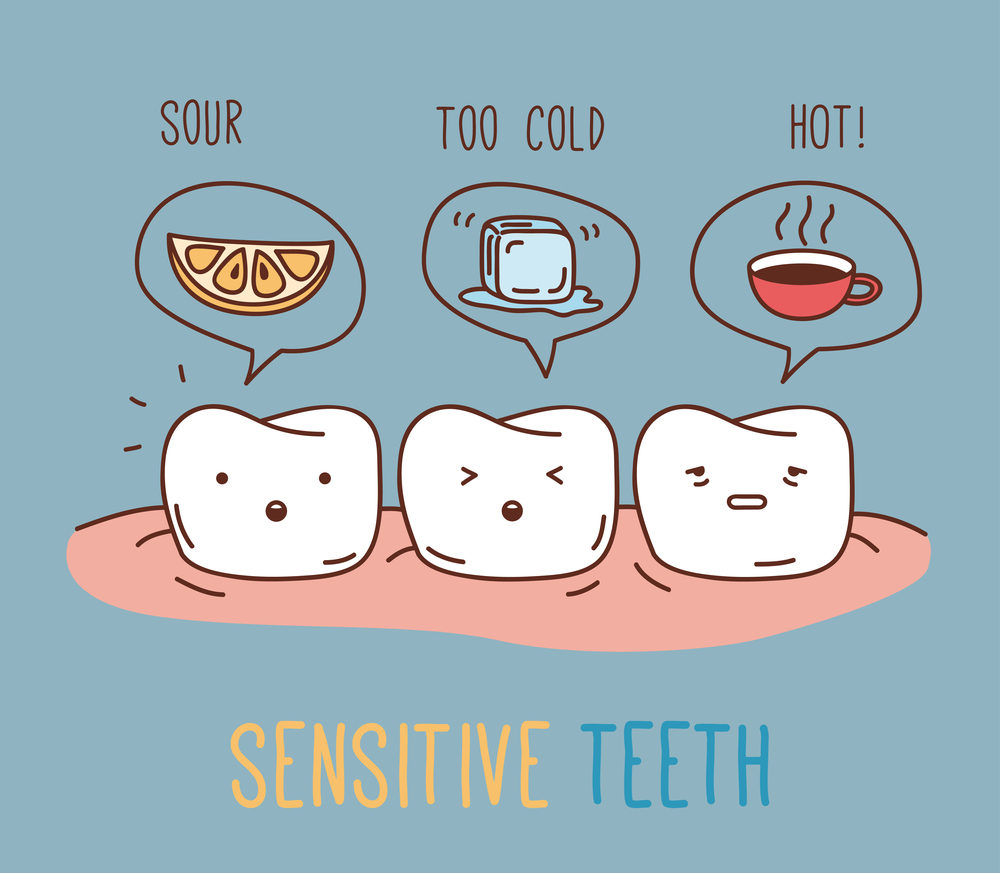 SOUR

TOO COLD

HOT!

SENSITIVE TEETH